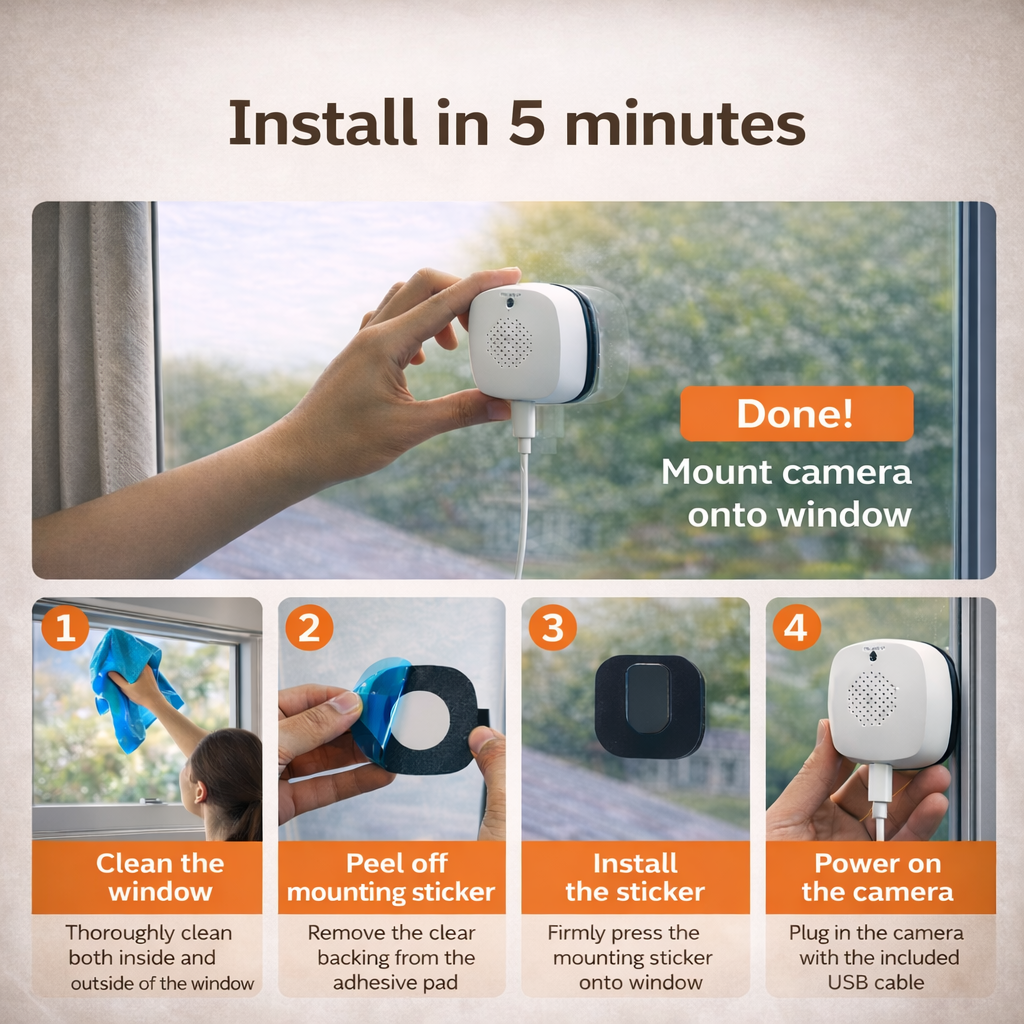 Install in 5 minutes

Done!

Mount camera onto window

1

Clean the window

Thoroughly clean both inside and outside of the window

2

Peel off mounting sticker

Remove the clear backing from the adhesive pad

3

Install the sticker

Firmly press the mounting sticker onto window

4

Power on the camera

Plug in the camera with the included USB cable